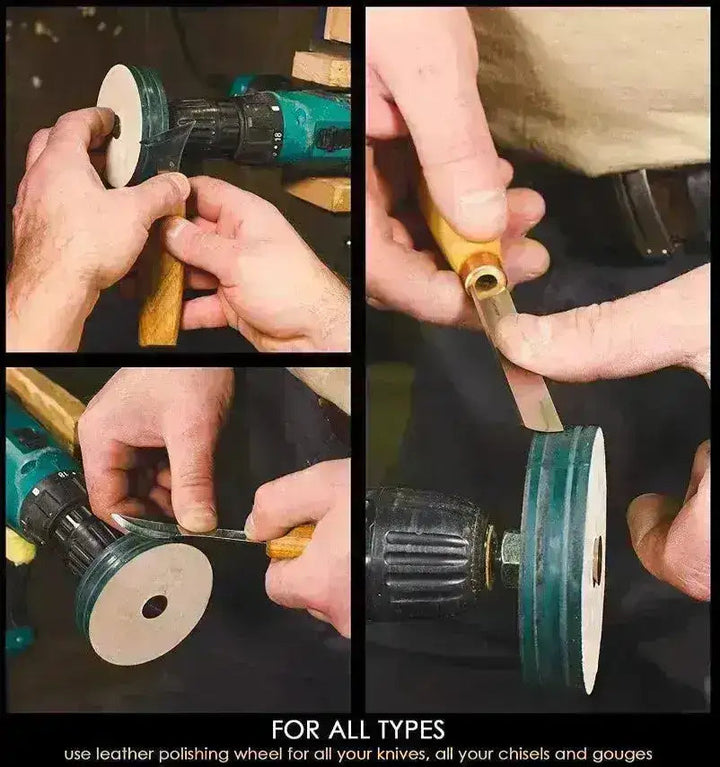 18

FOR ALL TYPES
use leather polishing wheel for all your knives, all your chisels and gouges