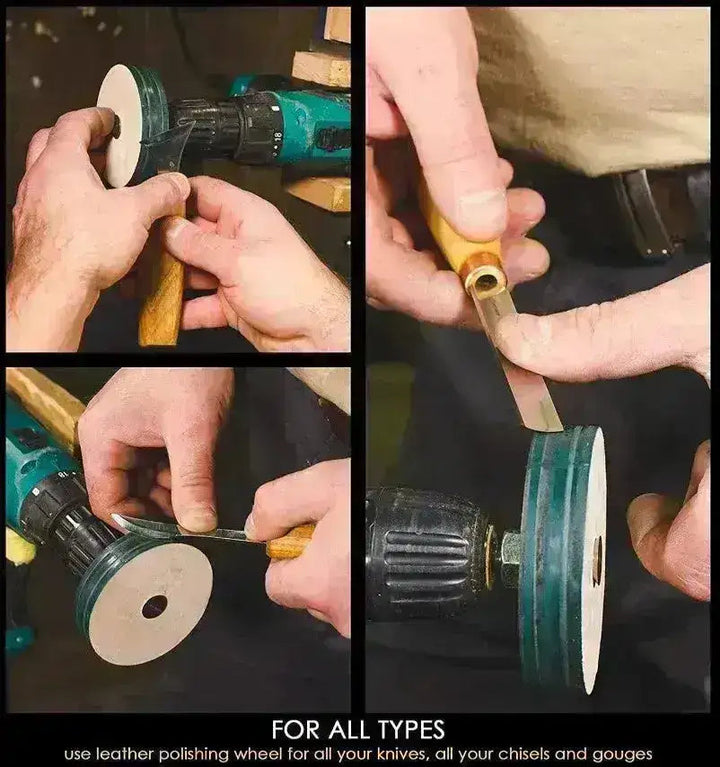 18

FOR ALL TYPES
use leather polishing wheel for all your knives, all your chisels and gouges