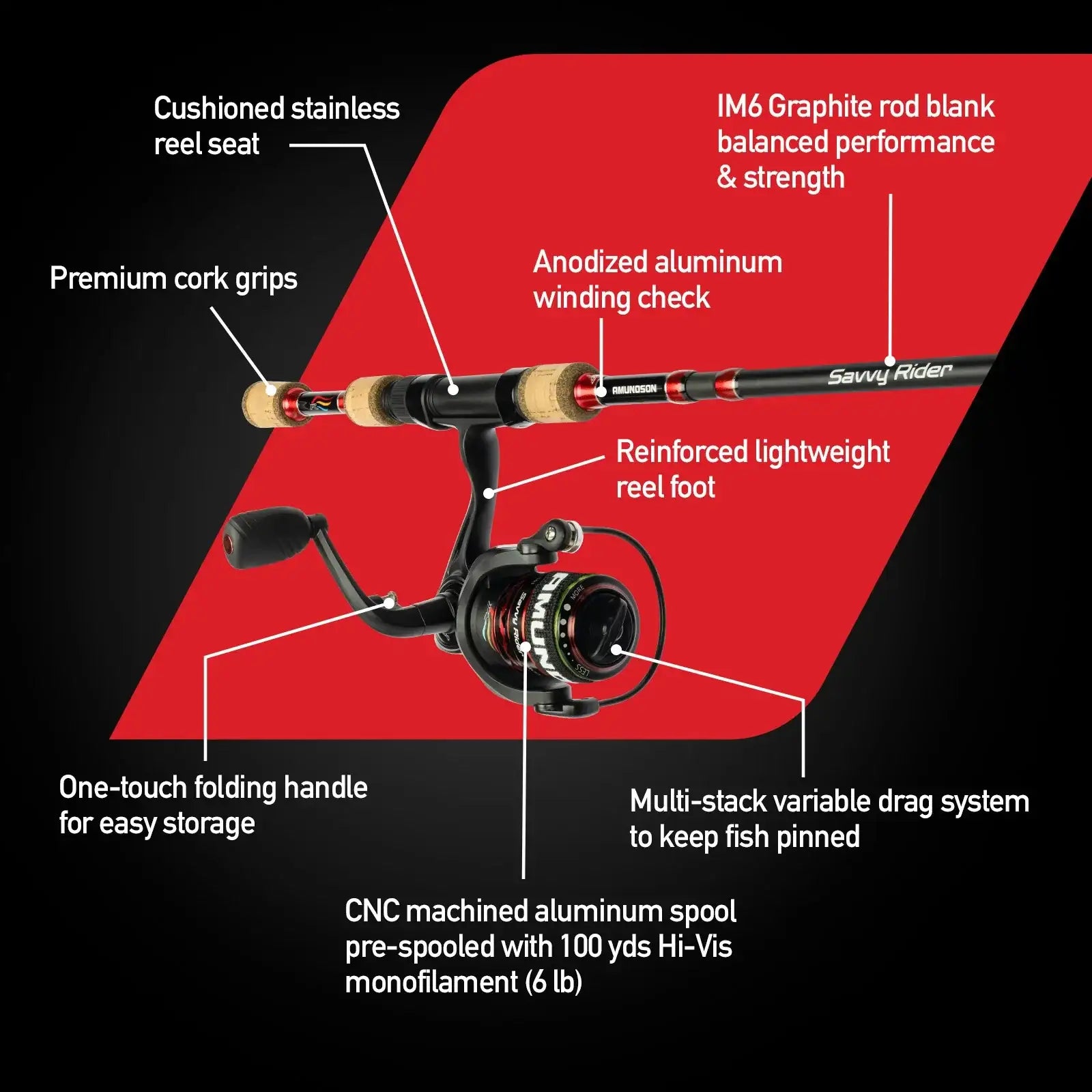 Cushioned stainless reel seat

IM6 Graphite rod blank balanced performance & strength

Premium cork grips

Anodized aluminum winding check

AMUNDSON

Savvy Rider

Reinforced lightweight reel foot

MORE

LESS

One-touch folding handle for easy storage

Multi-stack variable drag system to keep fish pinned

CNC machined aluminum spool pre-spooled with 100 yds Hi-Vis monofilament (6 lb)