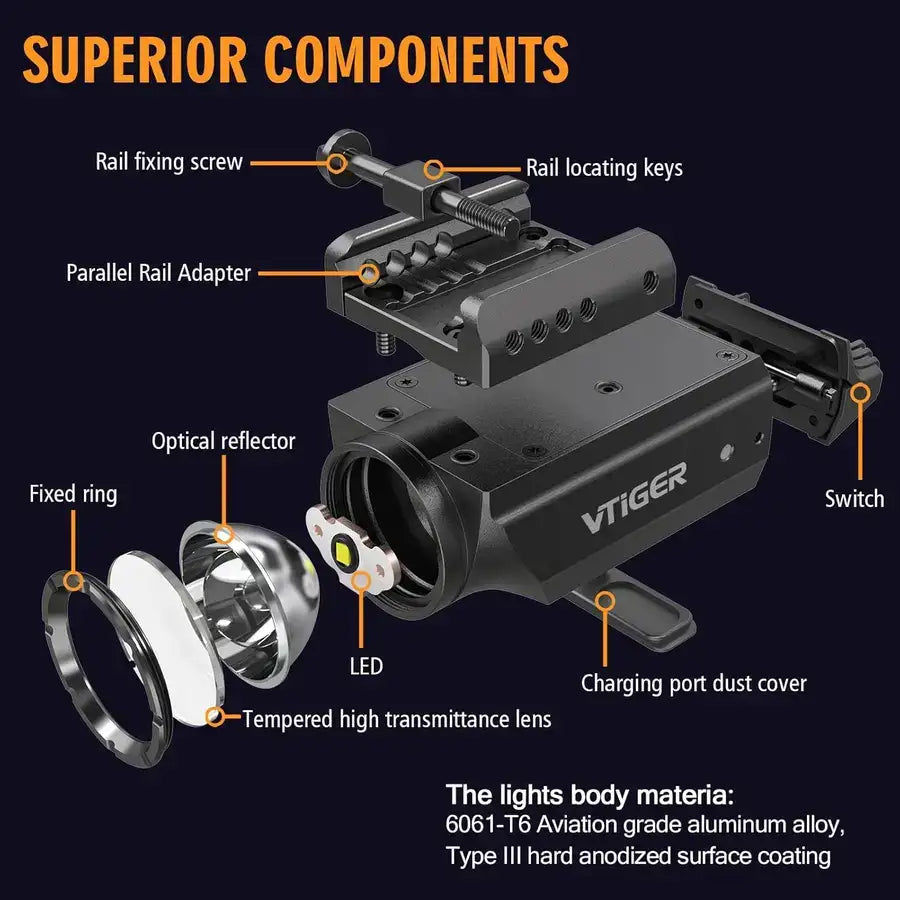 SUPERIOR COMPONENTS

Rail fixing screw

Rail locating keys

Parallel Rail Adapter

Optical reflector

Fixed ring

VTIGER

Switch

LED

Charging port dust cover

Tempered high transmittance lens

The lights body materia:
6061-T6 Aviation grade aluminum alloy,
Type III hard anodized surface coating